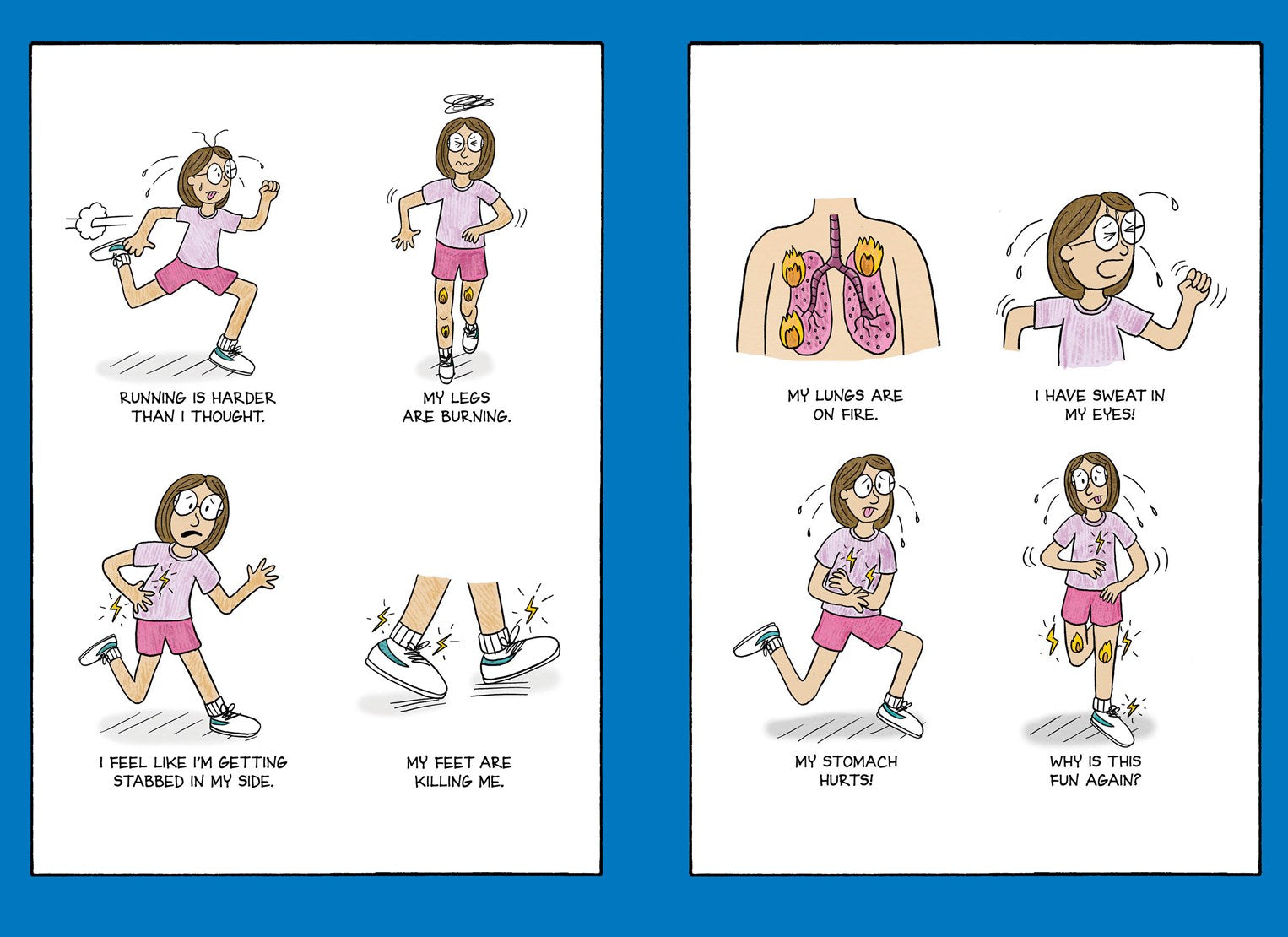 RUNNING IS HARDER THAN I THOUGHT.

MY LEGS ARE BURNING.

I FEEL LIKE I'M GETTING STABBED IN MY SIDE.

MY FEET ARE KILLING ME.

MY LUNGS ARE ON FIRE.

I HAVE SWEAT IN MY EYES!

MY STOMACH HURTS!

WHY IS THIS FUN AGAIN?